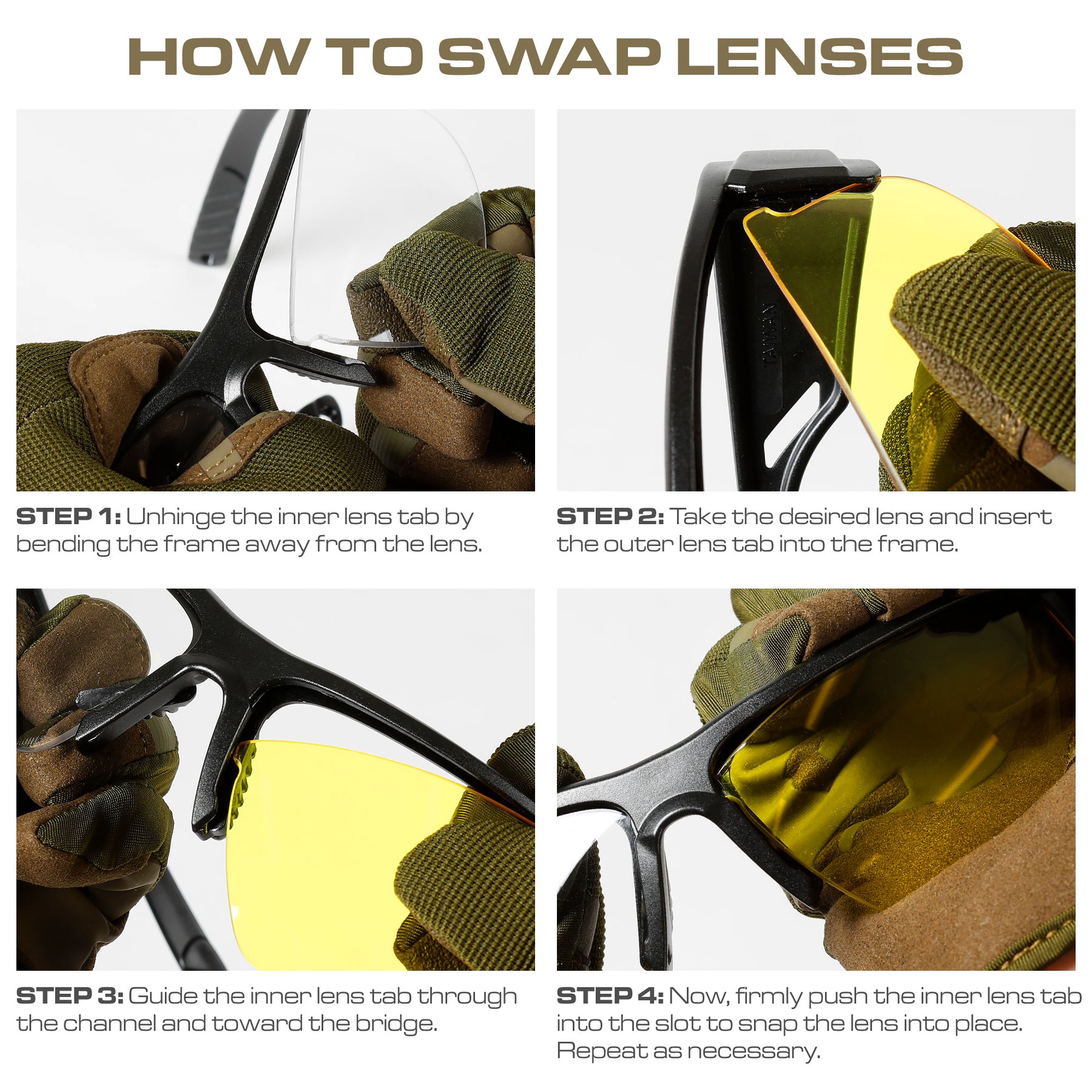 HOW TO SWAP LENSES

STEP 1: Unhinge the inner lens tab by bending the frame away from the lens.

STEP 2: Take the desired lens and insert the outer lens tab into the frame.

STEP 3: Guide the inner lens tab through the channel and toward the bridge.

STEP 4: Now, firmly push the inner lens tab into the slot to snap the lens into place. Repeat as necessary.